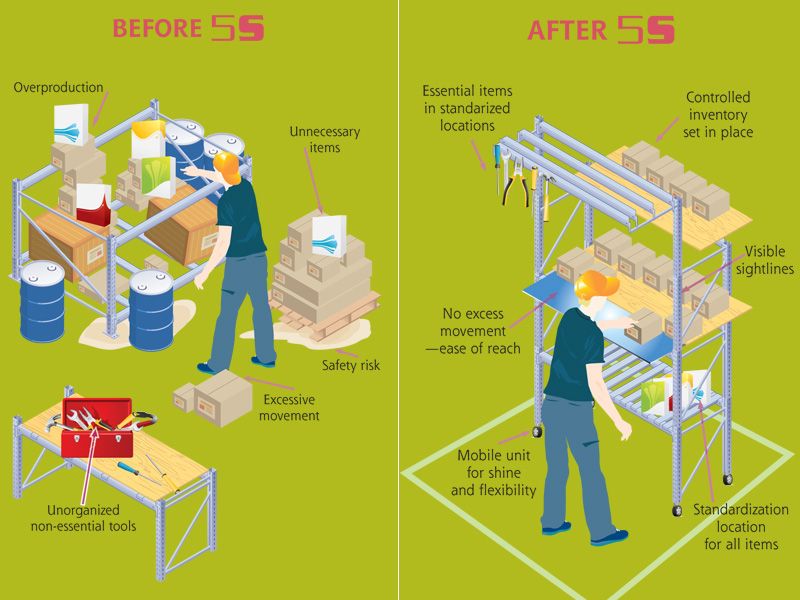 BEFORE 5S

Overproduction

Unnecessary items

Safety risk

Excessive movement

Unorganized non-essential tools

AFTER 5S

Essential items in standarized locations

Controlled inventory set in place

Visible sightlines

No excess movement —ease of reach

Mobile unit for shine and flexibility

Standardization location for all items